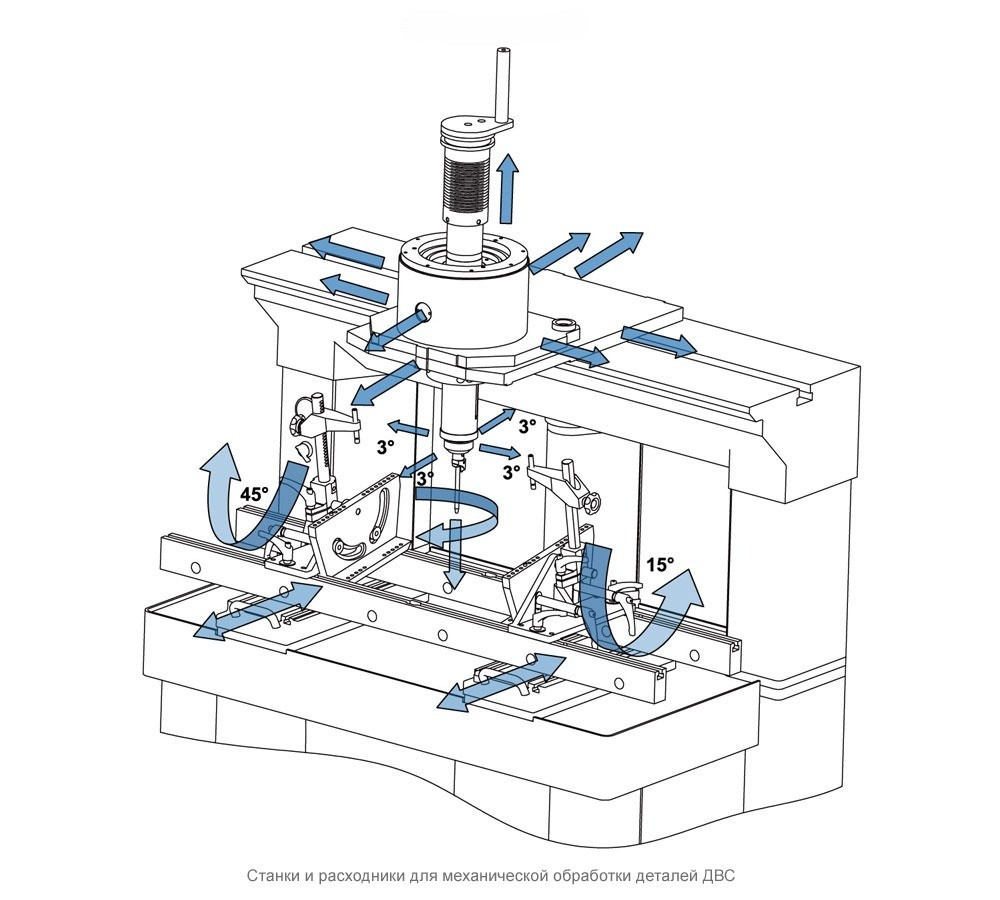 3°
3°
3°
3°
45°
15°

Станки и расходники для механической обработки деталей ДВС