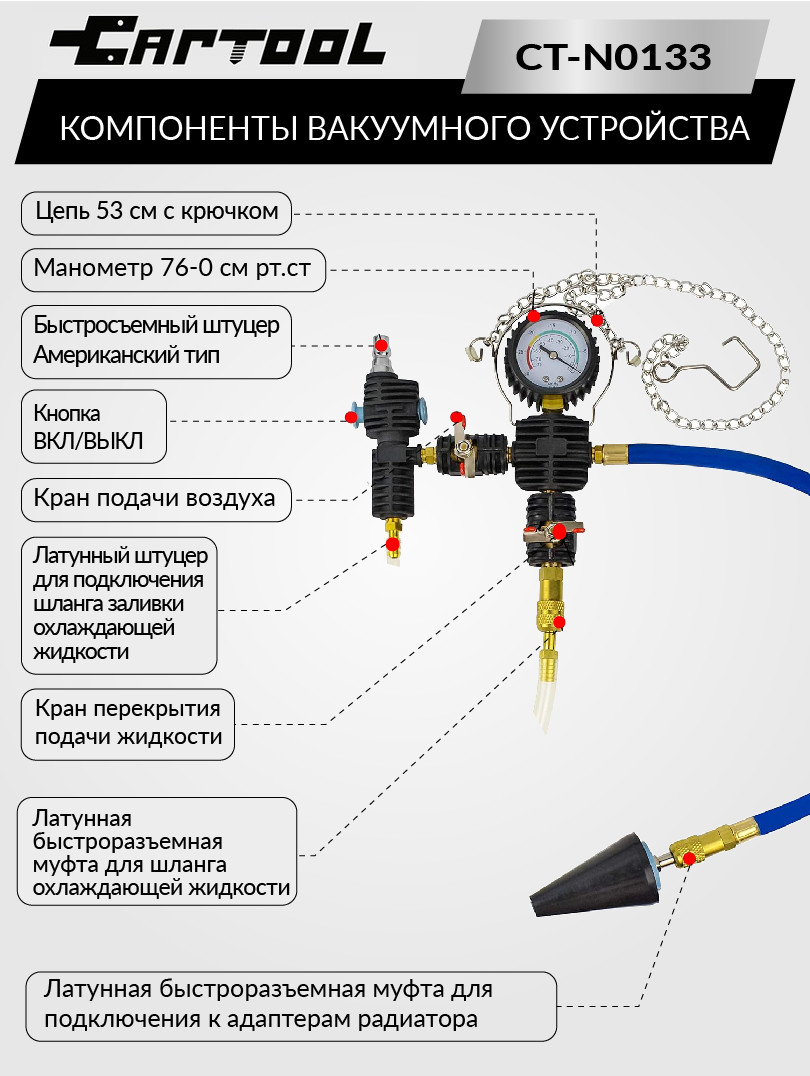 CARTOOL

CT-N0133

КОМПОНЕНТЫ ВАКУУМНОГО УСТРОЙСТВА

Цепь 53 см с крючком

Манометр 76-0 см рт.ст

Быстросъемный штуцер Американский тип

Кнопка ВКЛ/ВЫКЛ

Кран подачи воздуха

Латунный штуцер для подключения шланга заливки охлаждающей жидкости

Кран перекрытия подачи жидкости

Латунная быстроразъемная муфта для шланга охлаждающей жидкости

Латунная быстроразъемная муфта для подключения к адаптерам радиатора